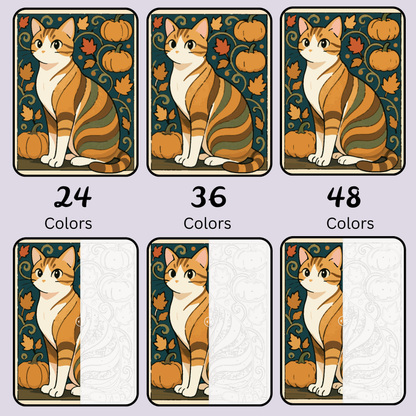 24
Colors

36
Colors

48
Colors